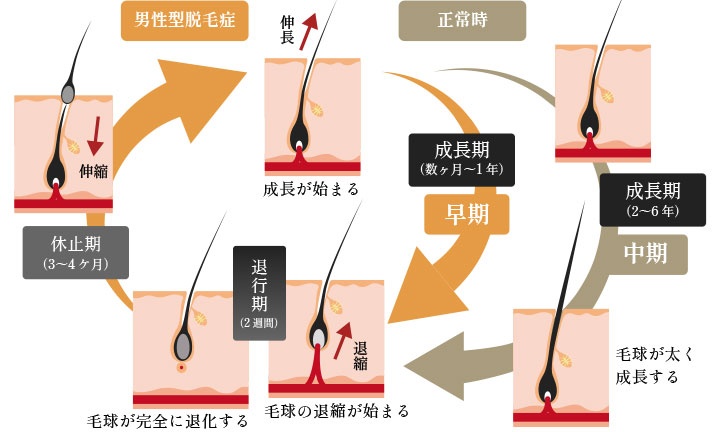 男性型脱毛症

正常時

伸長

伸縮

成長が始まる

成長期
(数ヶ月〜1年)

早期

成長期
(2〜6年)

中期

休止期
(3〜4ヶ月)

退行期
(2週間)

退縮

毛球が太く成長する

毛球が完全に退化する

毛球の退縮が始まる